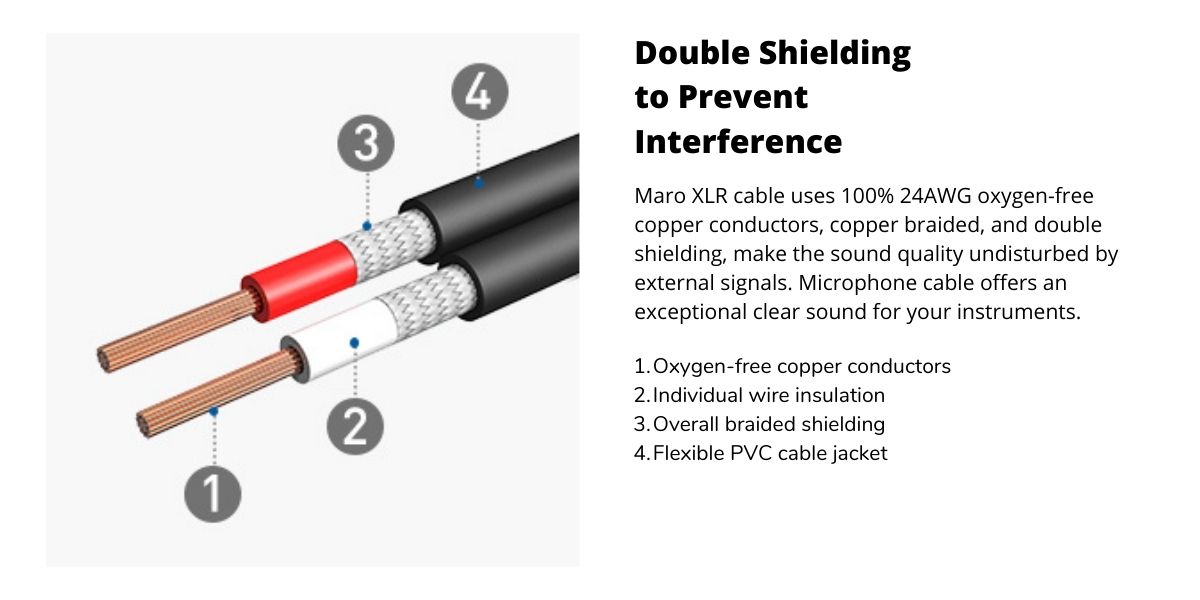 4

3

2

1

Double Shielding to Prevent Interference

Maro XLR cable uses 100% 24AWG oxygen-free copper conductors, copper braided, and double shielding, make the sound quality undisturbed by external signals. Microphone cable offers an exceptional clear sound for your instruments.

1. Oxygen-free copper conductors
2. Individual wire insulation
3. Overall braided shielding
4. Flexible PVC cable jacket