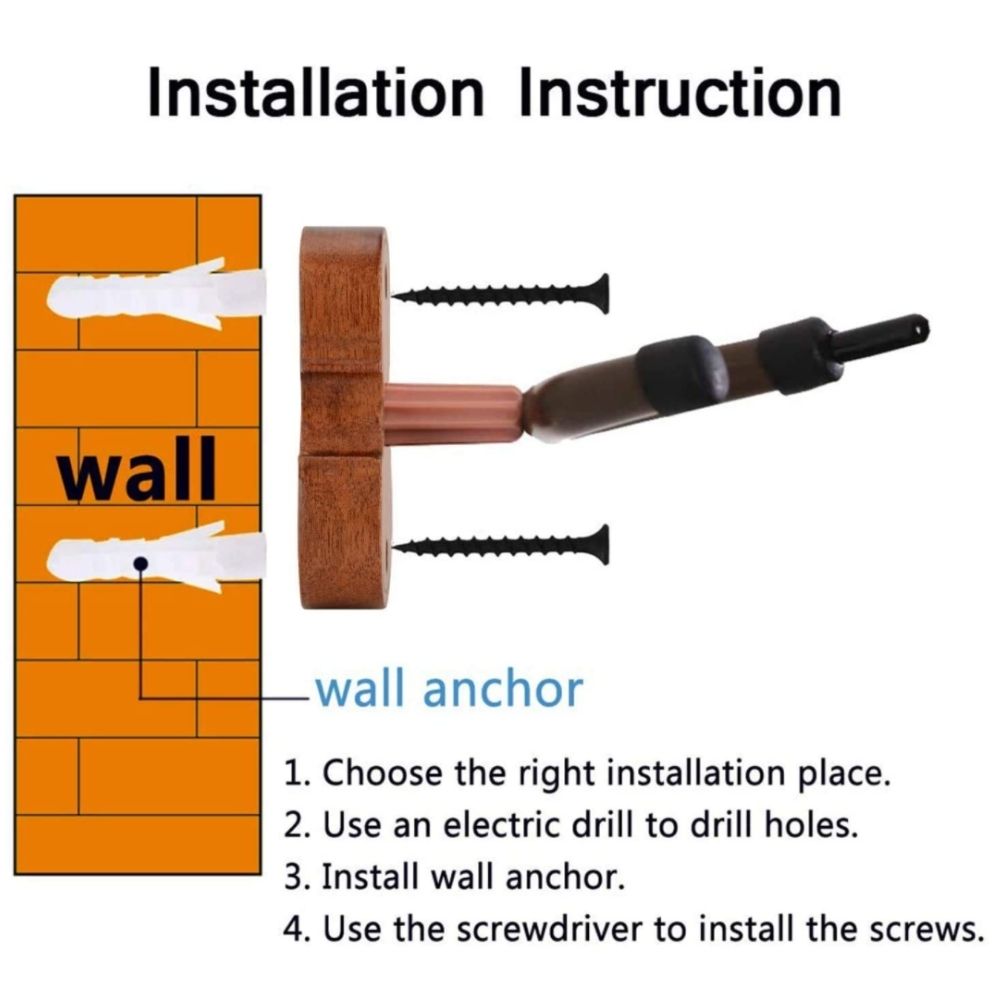 Installation Instruction

wall

wall anchor

1. Choose the right installation place.
2. Use an electric drill to drill holes.
3. Install wall anchor.
4. Use the screwdriver to install the screws.