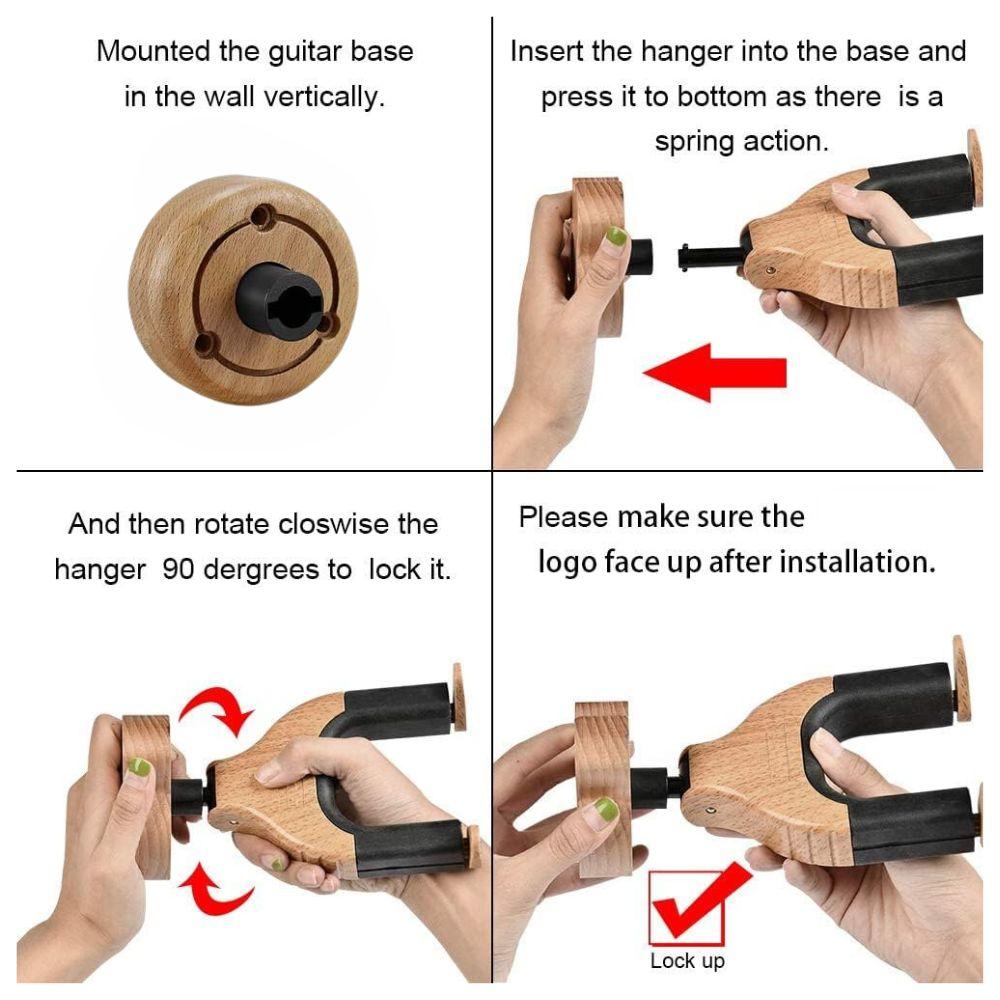 Mounted the guitar base in the wall vertically.

Insert the hanger into the base and press it to bottom as there is a spring action.

And then rotate closwise the hanger 90 dergrees to lock it.

Please make sure the logo face up after installation.

Lock up