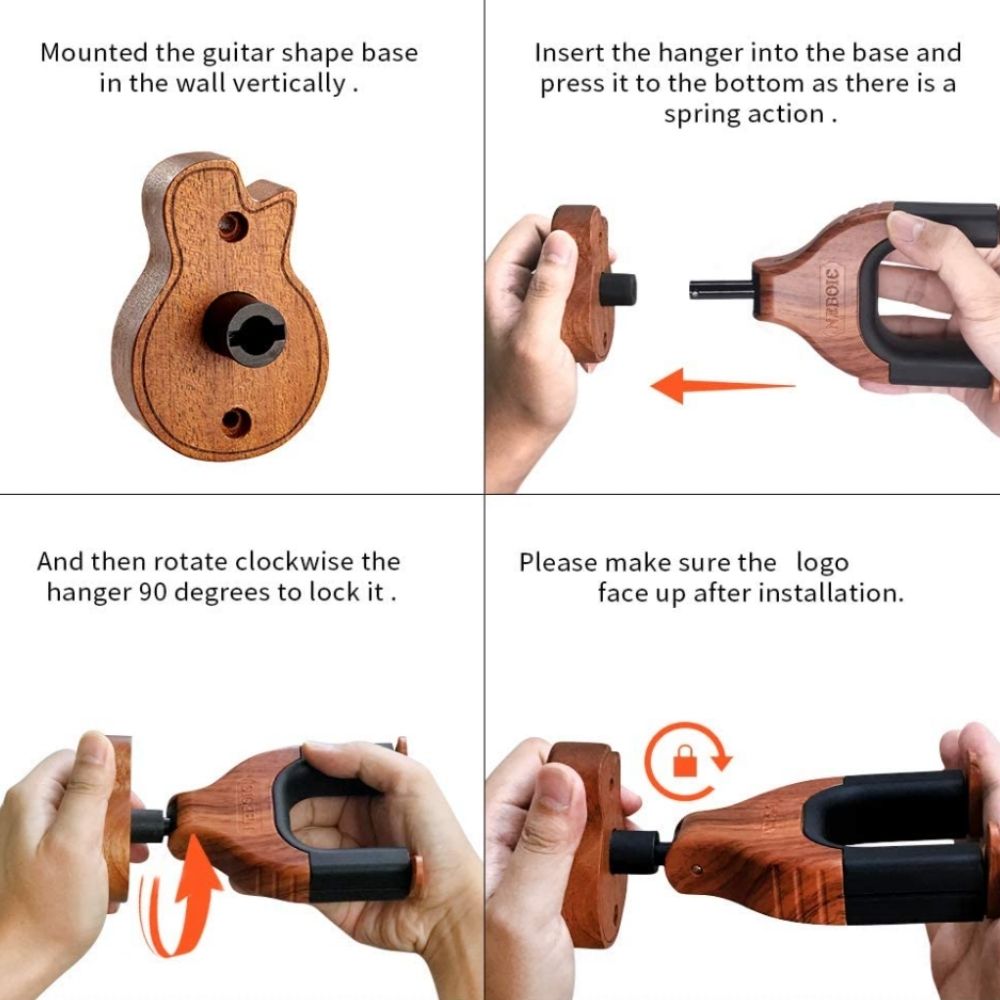 Mounted the guitar shape base in the wall vertically .

Insert the hanger into the base and press it to the bottom as there is a spring action .

NZBOIC

And then rotate clockwise the hanger 90 degrees to lock it .

Please make sure the logo face up after installation.